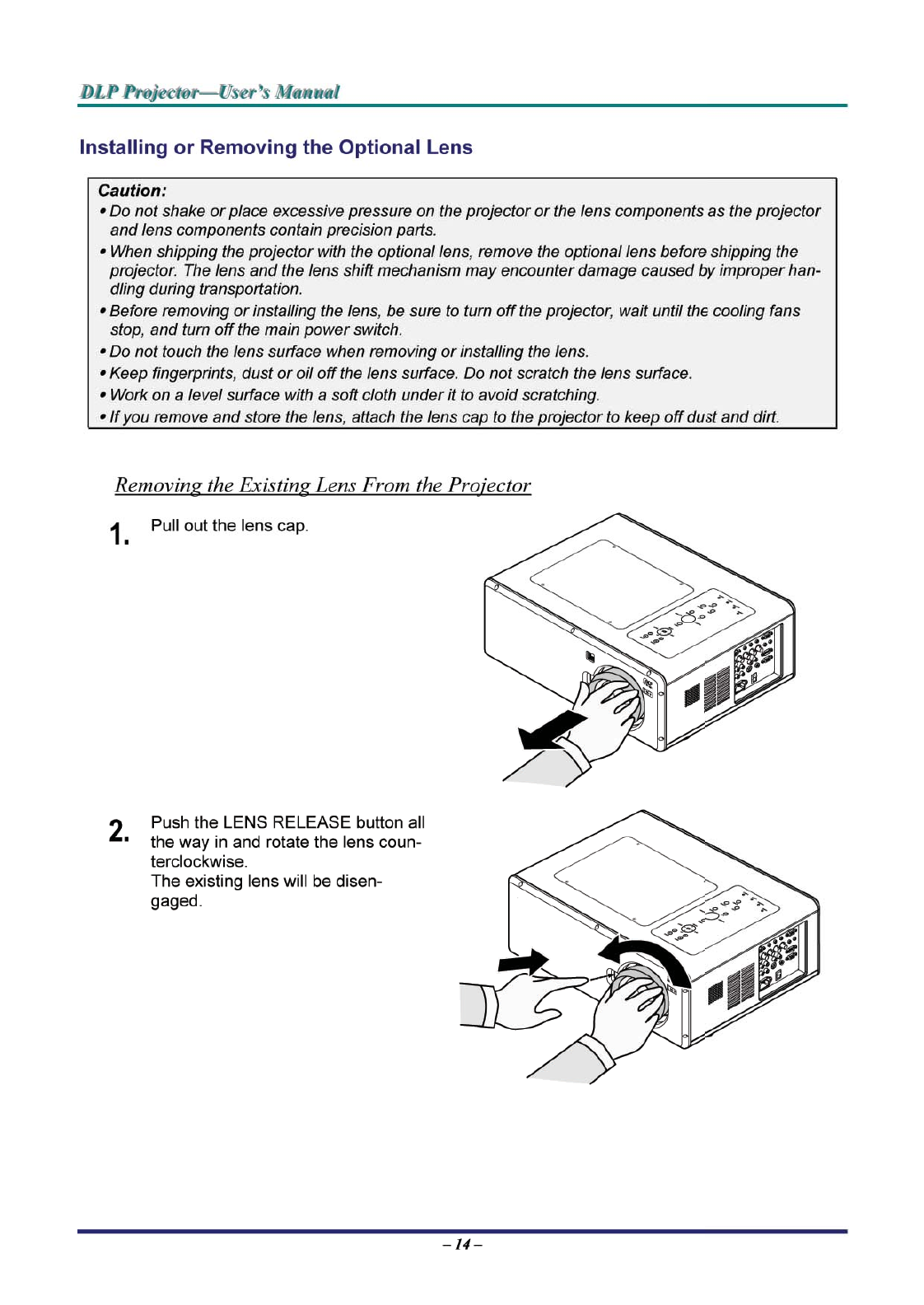 DLP Projector—User's Manual

Installing or Removing the Optional Lens

Caution:
• Do not shake or place excessive pressure on the projector or the lens components as the projector and lens components contain precision parts.
• When shipping the projector with the optional lens, remove the optional lens before shipping the projector. The lens and the lens shift mechanism may encounter damage caused by improper handling during transportation.
• Before removing or installing the lens, be sure to turn off the projector, wait until the cooling fans stop, and turn off the main power switch.
• Do not touch the lens surface when removing or installing the lens.
• Keep fingerprints, dust or oil off the lens surface. Do not scratch the lens surface.
• Work on a level surface with a soft cloth under it to avoid scratching.
• If you remove and store the lens, attach the lens cap to the projector to keep off dust and dirt.

Removing the Existing Lens From the Projector

1. Pull out the lens cap.

2. Push the LENS RELEASE button all the way in and rotate the lens counterclockwise.
The existing lens will be disengaged.

– 14 –